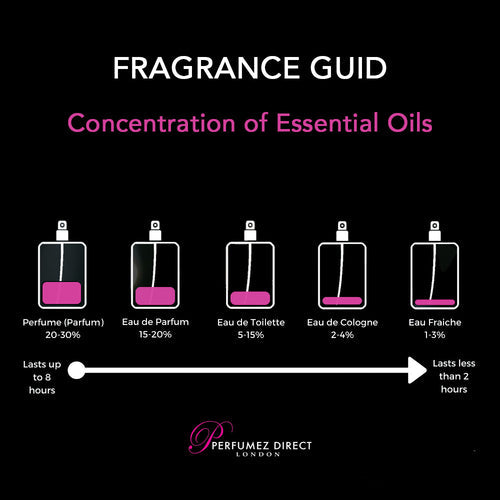 FRAGRANCE GUID

Concentration of Essential Oils

Perfume (Parfum)
20-30%

Eau de Parfum
15-20%

Eau de Toilette
5-15%

Eau de Cologne
2-4%

Eau Fraiche
1-3%

Lasts up to 8 hours

Lasts less than 2 hours

PERFUMEZ DIRECT
LONDON